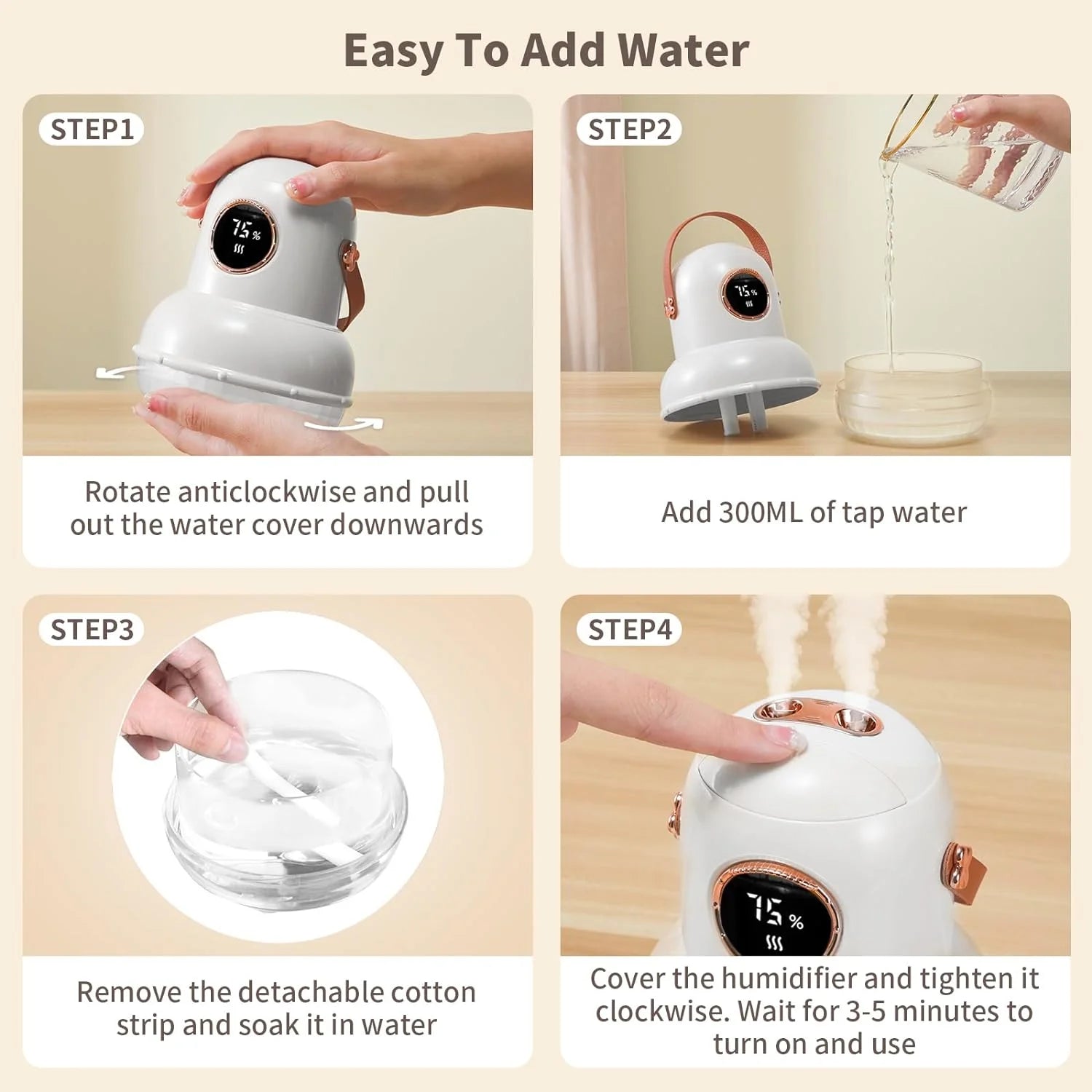 Easy To Add Water

STEP1

75 %

Rotate anticlockwise and pull out the water cover downwards

STEP2

75 %

Add 300ML of tap water

STEP3

Remove the detachable cotton strip and soak it in water

STEP4

75 %

Cover the humidifier and tighten it clockwise. Wait for 3-5 minutes to turn on and use